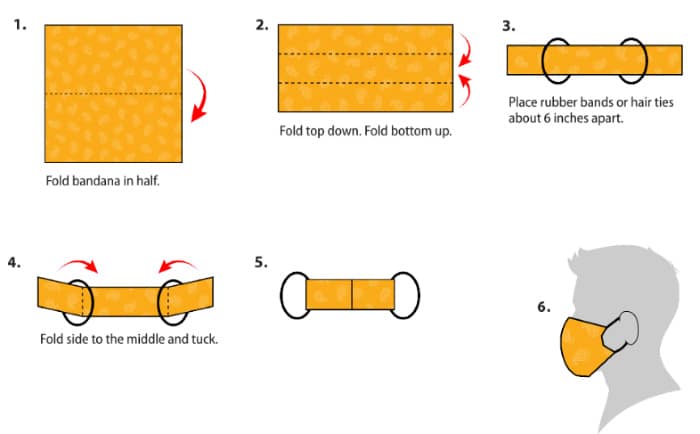 1.

Fold bandana in half.

2.

Fold top down. Fold bottom up.

3.

Place rubber bands or hair ties about 6 inches apart.

4.

Fold side to the middle and tuck.

5.

6.